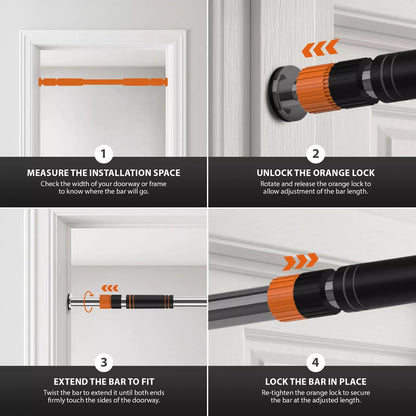 1

MEASURE THE INSTALLATION SPACE

Check the width of your doorway or frame to know where the bar will go.

2

UNLOCK THE ORANGE LOCK

Rotate and release the orange lock to allow adjustment of the bar length.

3

EXTEND THE BAR TO FIT

Twist the bar to extend it until both ends firmly touch the sides of the doorway.

4

LOCK THE BAR IN PLACE

Re-tighten the orange lock to secure the bar at the adjusted length.